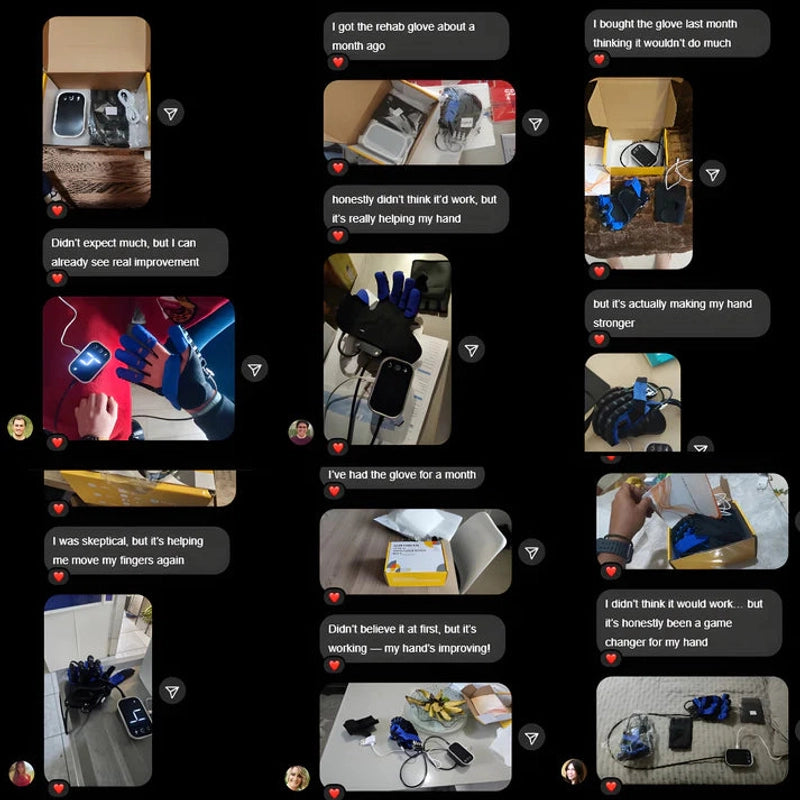 Didn't expect much, but I can already see real improvement

I was skeptical, but it's helping me move my fingers again

I got the rehab glove about a month ago

honestly didn't think it'd work, but it's really helping my hand

I've had the glove for a month

Didn't believe it at first, but it's working — my hand's improving!

I bought the glove last month thinking it wouldn't do much

but it's actually making my hand stronger

I didn't think it would work... but it's honestly been a game changer for my hand